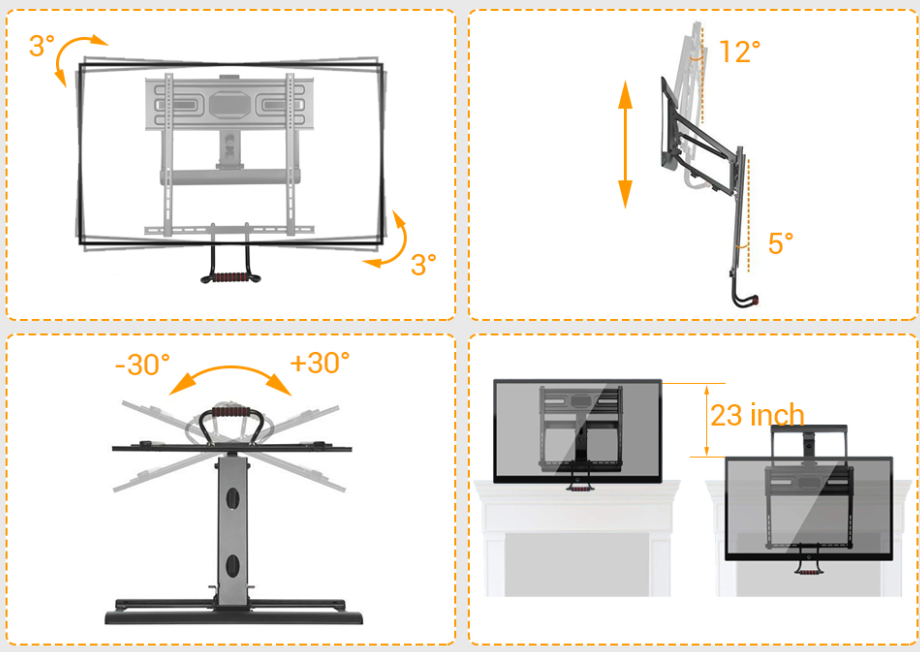 3°

3°

12°

5°

-30°

+30°

23 inch