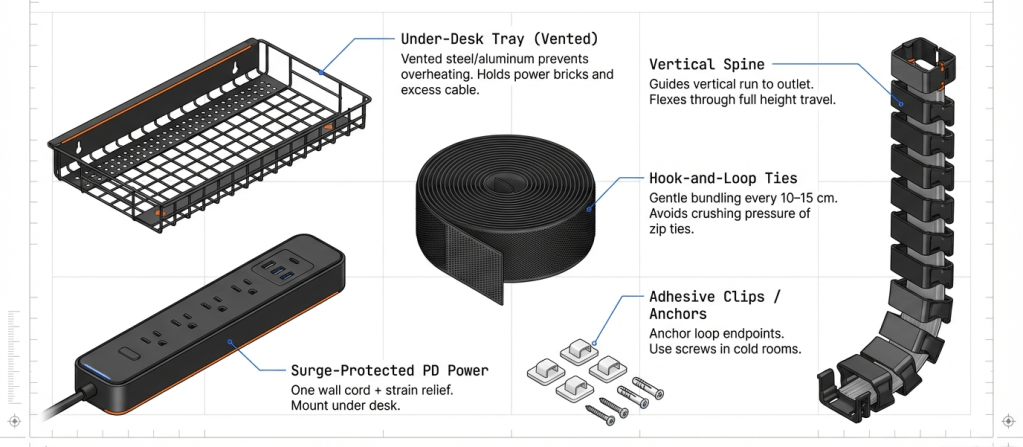 Under-Desk Tray (Vented)
Vented steel/aluminum prevents overheating. Holds power bricks and excess cable.

Vertical Spine
Guides vertical run to outlet. Flexes through full height travel.

Hook-and-Loop Ties
Gentle bundling every 10–15 cm. Avoids crushing pressure of zip ties.

Adhesive Clips / Anchors
Anchor loop endpoints. Use screws in cold rooms.

Surge-Protected PD Power
One wall cord + strain relief. Mount under desk.